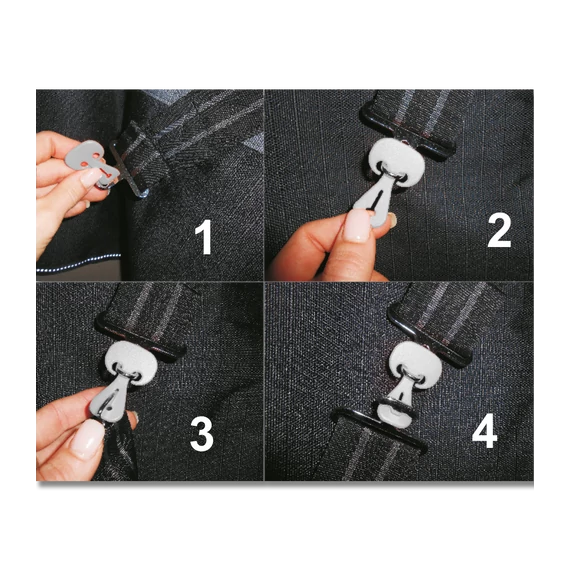 1

2

3

4