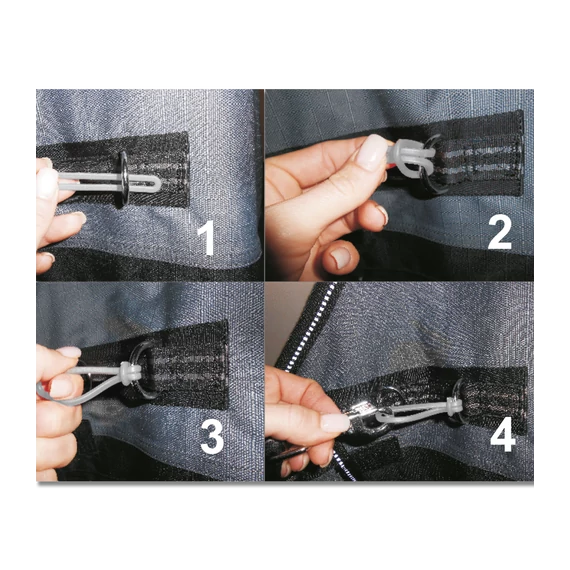 1

2

3

4